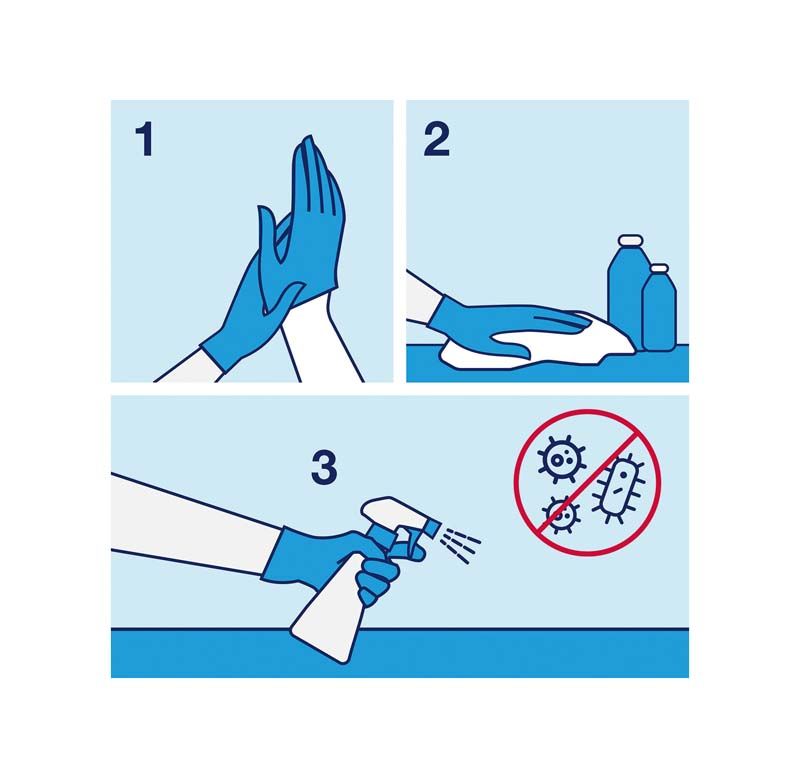 1

2

3