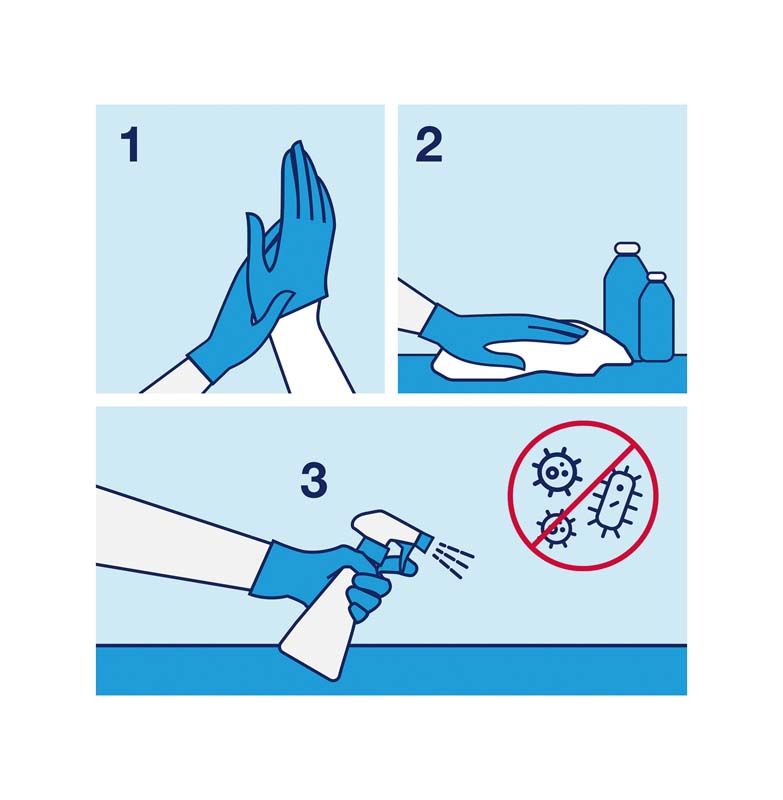 1

2

3